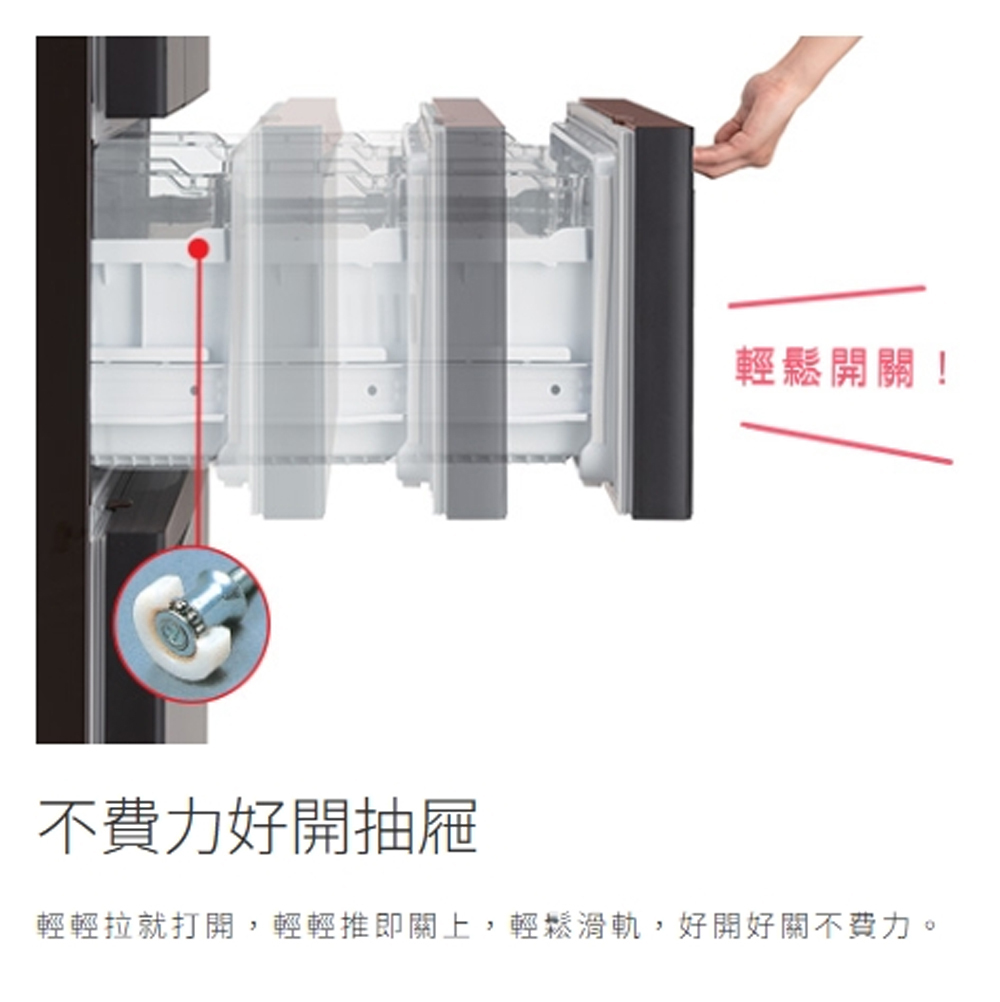 輕鬆開關！

不費力好開抽屜

輕輕拉就打開，輕輕推即關上，輕鬆滑軌，好開好關不費力。