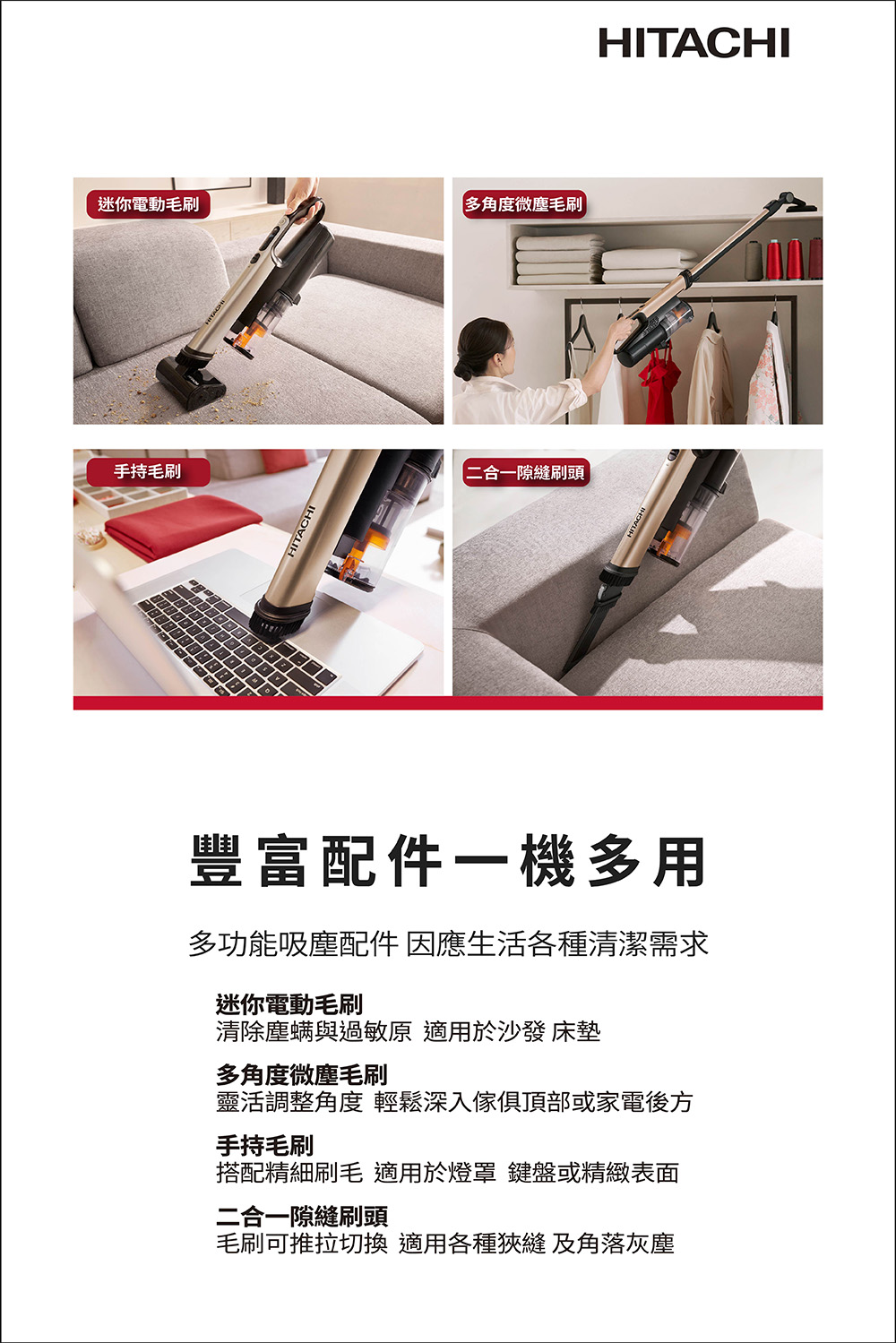 HITACHI

迷你電動毛刷

HITACHI

多角度微塵毛刷

手持毛刷

HITACHI

二合一隙縫刷頭

HITACHI

豐富配件一機多用

多功能吸塵配件 因應生活各種清潔需求

迷你電動毛刷
清除塵蟎與過敏原 適用於沙發 床墊

多角度微塵毛刷
靈活調整角度 輕鬆深入傢俱頂部或家電後方

手持毛刷
搭配精細刷毛 適用於燈罩 鍵盤或精緻表面

二合一隙縫刷頭
毛刷可推拉切換 適用各種狹縫 及角落灰塵